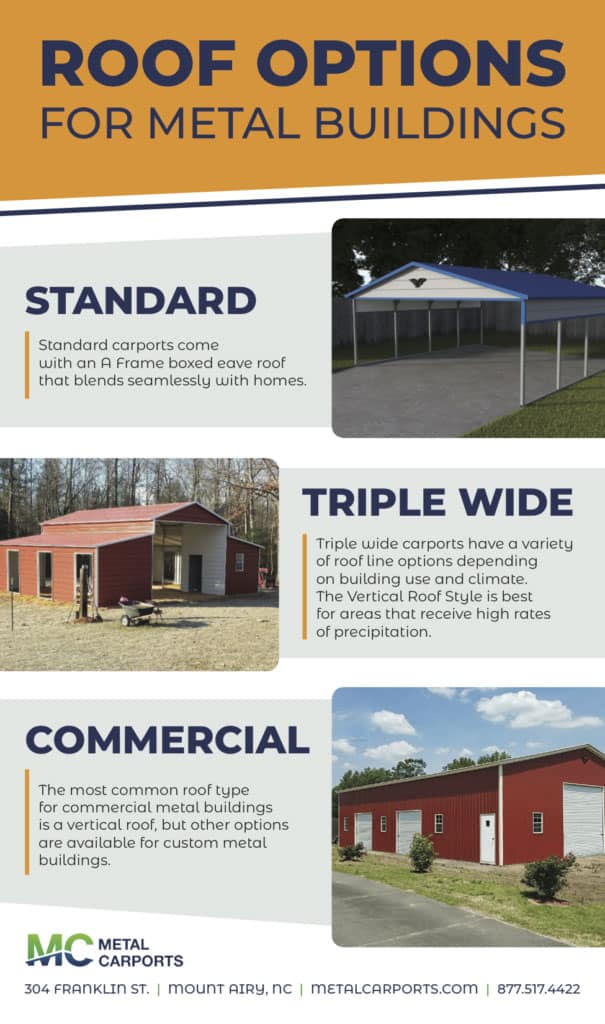 ROOF OPTIONS
FOR METAL BUILDINGS

STANDARD

Standard carports come with an A Frame boxed eave roof that blends seamlessly with homes.

TRIPLE WIDE

Triple wide carports have a variety of roof line options depending on building use and climate. The Vertical Roof Style is best for areas that receive high rates of precipitation.

COMMERCIAL

The most common roof type for commercial metal buildings is a vertical roof, but other options are available for custom metal buildings.

MC METAL CARPORTS

304 FRANKLIN ST. | MOUNT AIRY, NC | METALCARPORTS.COM | 877.517.4422